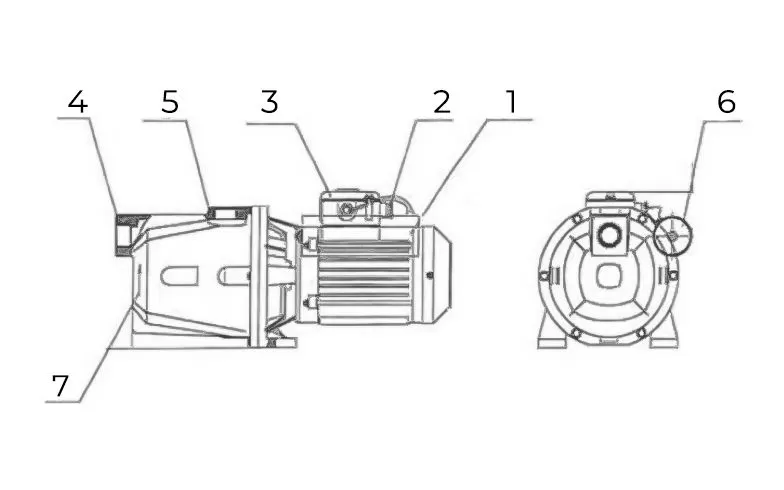 4
5
3
2
1
6
7