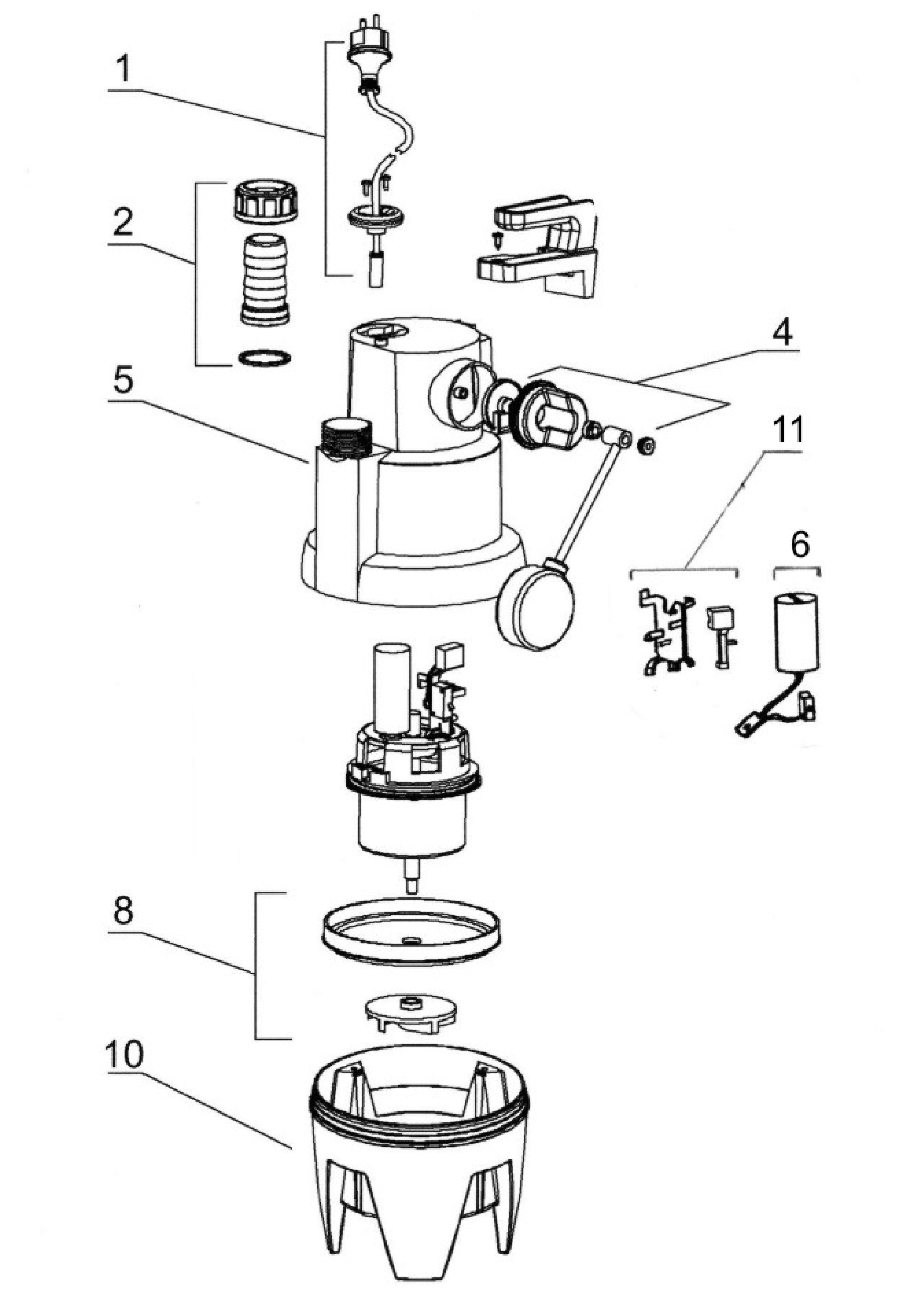 1

2

4

5

11

6

8

10